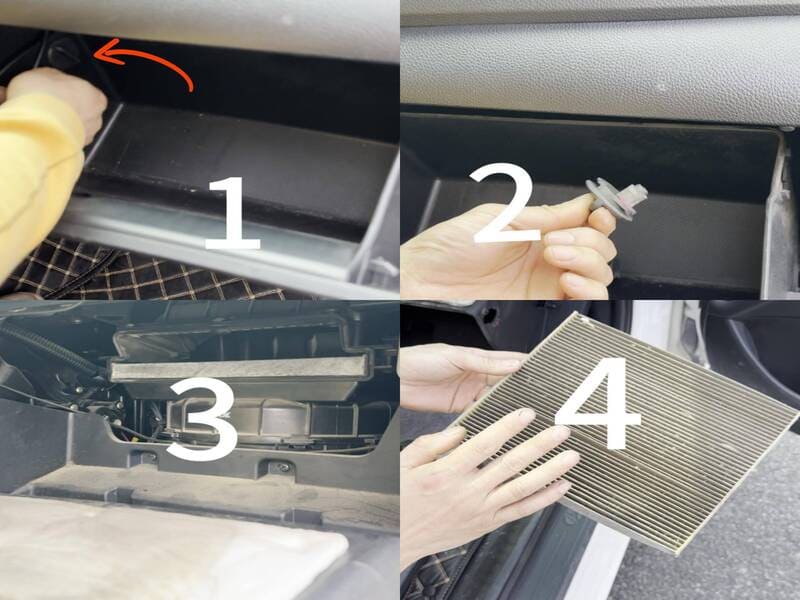 1

2

3

4